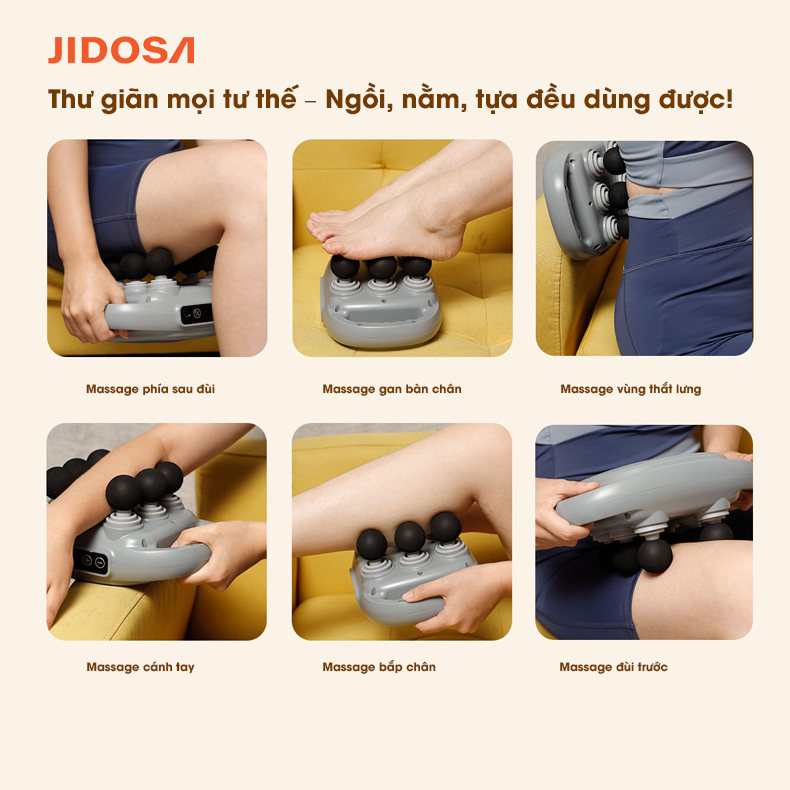 JIDOSA

Thư giãn mọi tư thế – Ngồi, nằm, tựa đều dùng được!

Massage phía sau đùi

Massage gan bàn chân

Massage vùng thắt lưng

Massage cánh tay

Massage bắp chân

Massage đùi trước